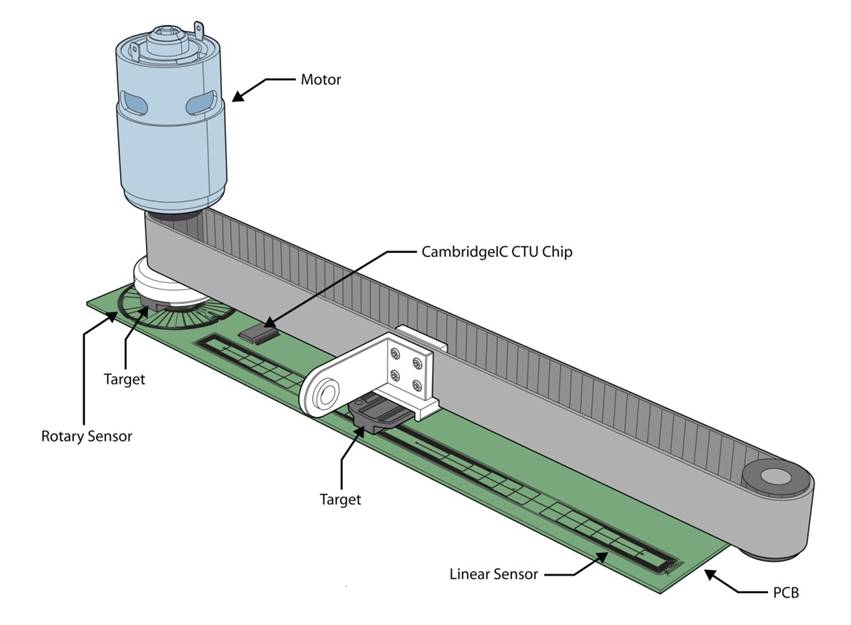 Motor

CambridgeIC CTU Chip

Target

Rotary Sensor

Target

Linear Sensor

PCB