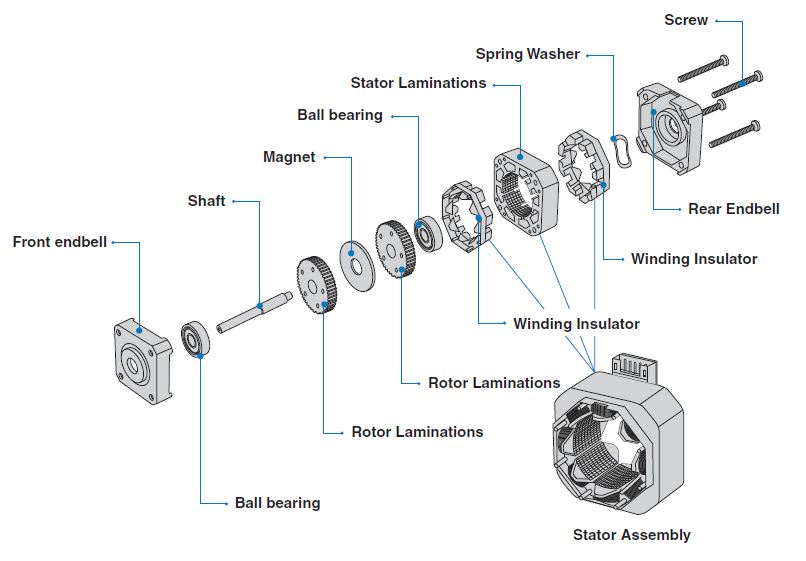 Screw
Spring Washer
Stator Laminations
Ball bearing
Magnet
Shaft
Front endbell
Rear Endbell
Winding Insulator
Winding Insulator
Rotor Laminations
Rotor Laminations
Ball bearing
Stator Assembly