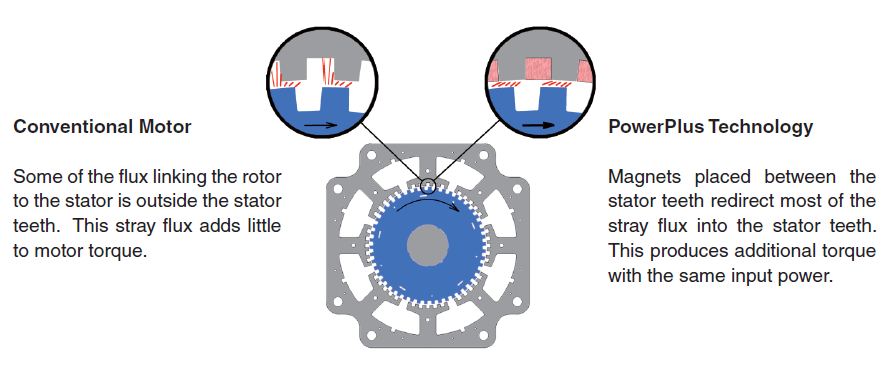 Conventional Motor

Some of the flux linking the rotor to the stator is outside the stator teeth. This stray flux adds little to motor torque.

PowerPlus Technology

Magnets placed between the stator teeth redirect most of the stray flux into the stator teeth. This produces additional torque with the same input power.