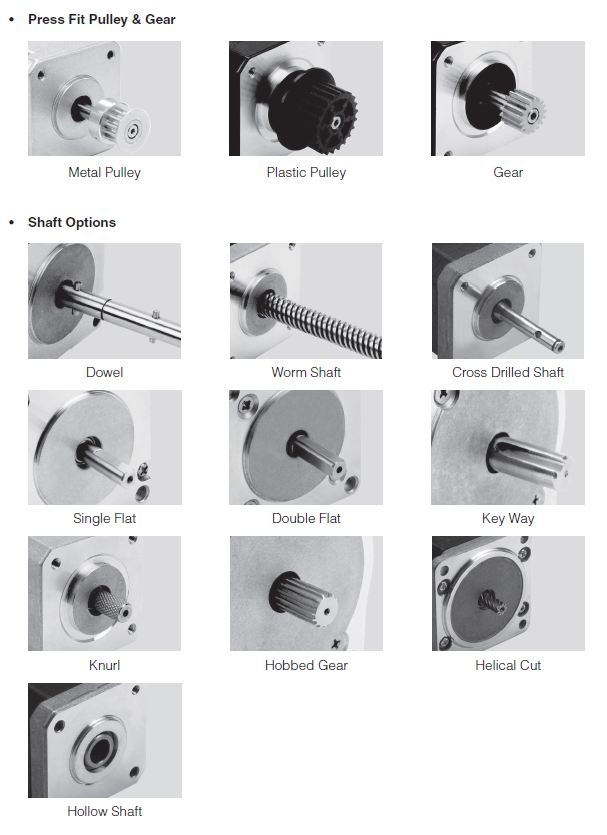 • Press Fit Pulley & Gear

Metal Pulley

Plastic Pulley

Gear

• Shaft Options

Dowel

Worm Shaft

Cross Drilled Shaft

Single Flat

Double Flat

Key Way

Knurl

Hobbed Gear

Helical Cut

Hollow Shaft