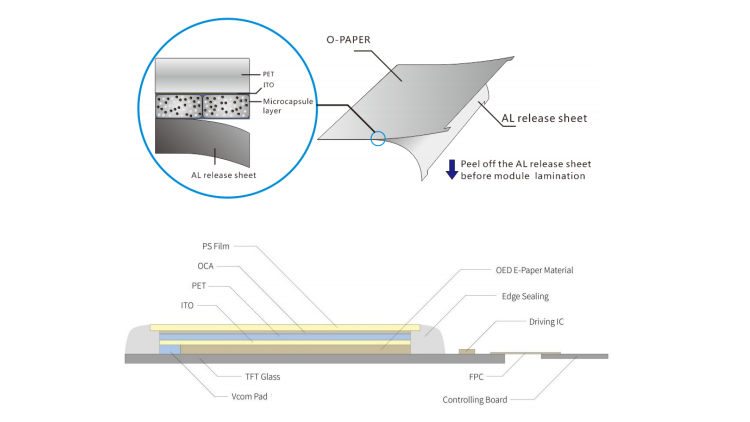 PET
ITO
Microcapsule layer
AL release sheet

O-PAPER
AL release sheet
Peel off the AL release sheet before module lamination

PS Film
OCA
PET
ITO
TFT Glass
Vcom Pad

OED E-Paper Material
Edge Sealing
Driving IC
FPC
Controlling Board