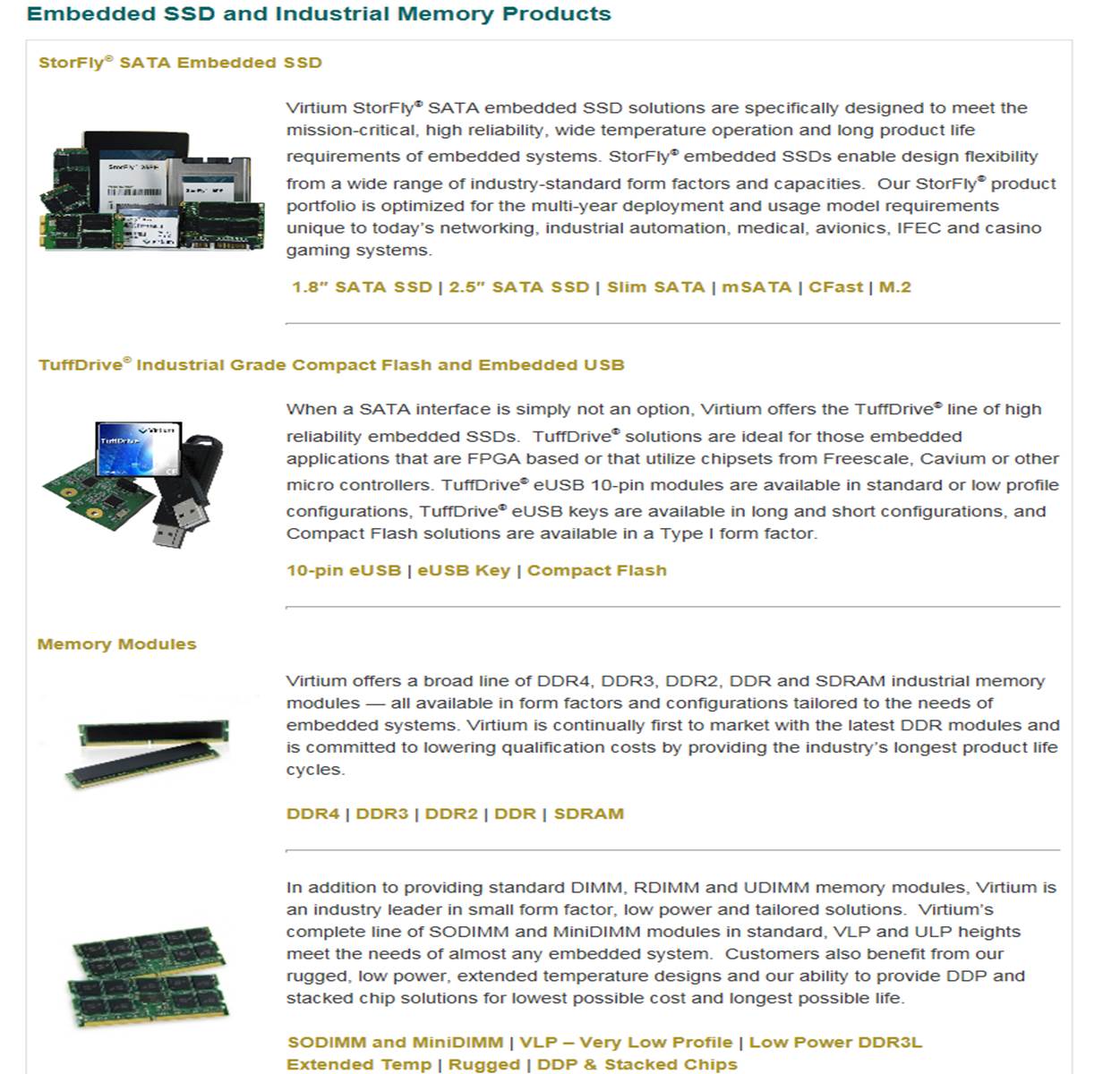 Embedded SSD and Industrial Memory Products

StorFly® SATA Embedded SSD

Virtium StorFly® SATA embedded SSD solutions are specifically designed to meet the mission-critical, high reliability, wide temperature operation and long product life requirements of embedded systems. StorFly® embedded SSDs enable design flexibility from a wide range of industry-standard form factors and capacities. Our StorFly® product portfolio is optimized for the multi-year deployment and usage model requirements unique to today's networking, industrial automation, medical, avionics, IFEC and casino gaming systems.

1.8" SATA SSD | 2.5" SATA SSD | Slim SATA | mSATA | CFast | M.2

TuffDrive® Industrial Grade Compact Flash and Embedded USB

When a SATA interface is simply not an option, Virtium offers the TuffDrive® line of high reliability embedded SSDs. TuffDrive® solutions are ideal for those embedded applications that are FPGA based or that utilize chipsets from Freescale, Cavium or other micro controllers. TuffDrive® eUSB 10-pin modules are available in standard or low profile configurations, TuffDrive® eUSB keys are available in long and short configurations, and Compact Flash solutions are available in a Type I form factor.

10-pin eUSB | eUSB Key | Compact Flash

Memory Modules

Virtium offers a broad line of DDR4, DDR3, DDR2, DDR and SDRAM industrial memory modules — all available in form factors and configurations tailored to the needs of embedded systems. Virtium is continually first to market with the latest DDR modules and is committed to lowering qualification costs by providing the industry's longest product life cycles.

DDR4 | DDR3 | DDR2 | DDR | SDRAM

In addition to providing standard DIMM, RDIMM and UDIMM memory modules, Virtium is an industry leader in small form factor, low power and tailored solutions. Virtium's complete line of SODIMM and MiniDIMM modules in standard, VLP and ULP heights meet the needs of almost any embedded system. Customers also benefit from our rugged, low power, extended temperature designs and our ability to provide DDP and stacked chip solutions for lowest possible cost and longest possible life.

SODIMM and MiniDIMM | VLP – Very Low Profile | Low Power DDR3L
Extended Temp | Rugged | DDP & Stacked Chips