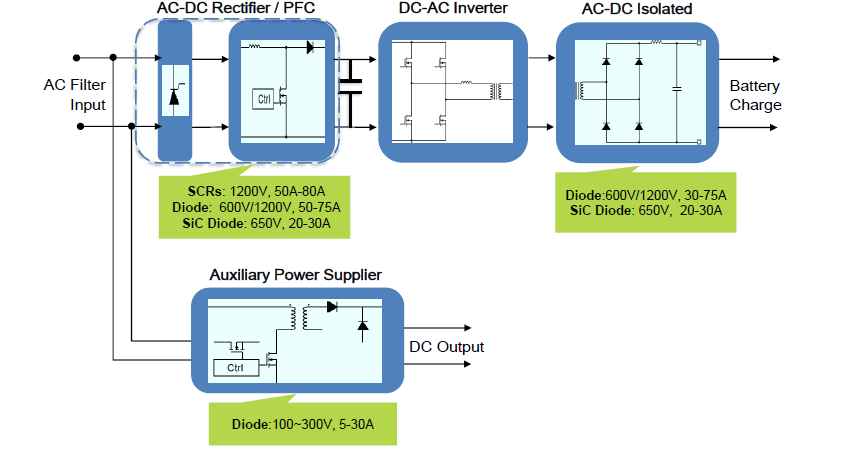 AC-DC Rectifier / PFC

DC-AC Inverter

AC-DC Isolated

AC Filter Input

Ctrl

Battery Charge

SCRs: 1200V, 50A-80A
Diode: 600V/1200V, 50-75A
SiC Diode: 650V, 20-30A

Diode:600V/1200V, 30-75A
SiC Diode: 650V, 20-30A

Auxiliary Power Supplier

Ctrl

DC Output

Diode:100~300V, 5-30A